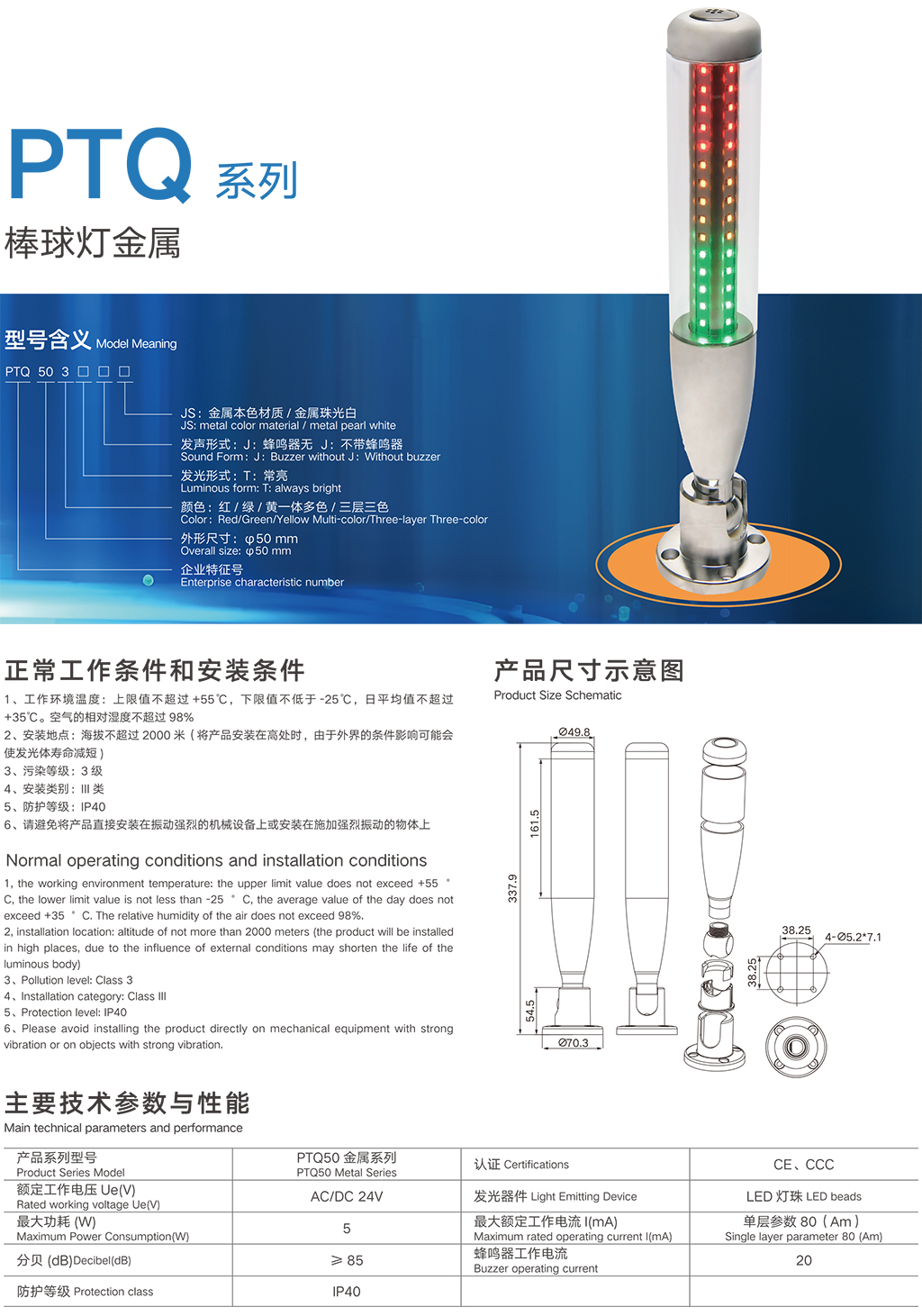 PTQ 系列

棒球灯金属

型号含义 Model Meaning

PTQ 50 3 □ □ □

JS：金属本色材质 / 金属珠光白
JS: metal color material / metal pearl white

发声形式：J：蜂鸣器无 J：不带蜂鸣器
Sound Form：J：Buzzer without J：Without buzzer

发光形式：T：常亮
Luminous form: T: always bright

颜色：红 / 绿 / 黄一体多色 / 三层三色
Color：Red/Green/Yellow Multi-color/Three-layer Three-color

外形尺寸：φ50 mm
Overall size: φ50 mm

企业特征号
Enterprise characteristic number

正常工作条件和安装条件

1、工作环境温度：上限值不超过 +55℃，下限值不低于 -25℃，日平均值不超过 +35℃。空气的相对湿度不超过 98%
2、安装地点：海拔不超过 2000 米（将产品安装在高处时，由于外界的条件影响可能会使发光体寿命减短）
3、污染等级：3 级
4、安装类别：Ⅲ 类
5、防护等级：IP40
6、请避免将产品直接安装在振动强烈的机械设备上或安装在施加强烈振动的物体上

Normal operating conditions and installation conditions

1, the working environment temperature: the upper limit value does not exceed +55 ° C, the lower limit value is not less than -25 ° C, the average value of the day does not exceed +35 ° C. The relative humidity of the air does not exceed 98%.
2, installation location: altitude of not more than 2000 meters (the product will be installed in high places, due to the influence of external conditions may shorten the life of the luminous body)
3、Pollution level: Class 3
4、Installation category: Class III
5、Protection level: IP40
6、Please avoid installing the product directly on mechanical equipment with strong vibration or on objects with strong vibration.

产品尺寸示意图
Product Size Schematic

Ø49.8
161.5
337.9
54.5
Ø70.3
38.25
4-Ø5.2*7.1
38.25

主要技术参数与性能
Main technical parameters and performance

| 产品系列型号 Product Series Model | PTQ50 金属系列 PTQ50 Metal Series | 认证 Certifications | CE、CCC |
|---|---|---|---|
| 额定工作电压 Ue(V) Rated working voltage Ue(V) | AC/DC 24V | 发光器件 Light Emitting Device | LED 灯珠 LED beads |
| 最大功耗 (W) Maximum Power Consumption(W) | 5 | 最大额定工作电流 I(mA) Maximum rated operating current I(mA) | 单层参数 80（Am） Single layer parameter 80 (Am) |
| 分贝 (dB)Decibel(dB) | ≥ 85 | 蜂鸣器工作电流 Buzzer operating current | 20 |
| 防护等级 Protection class | IP40 | | |